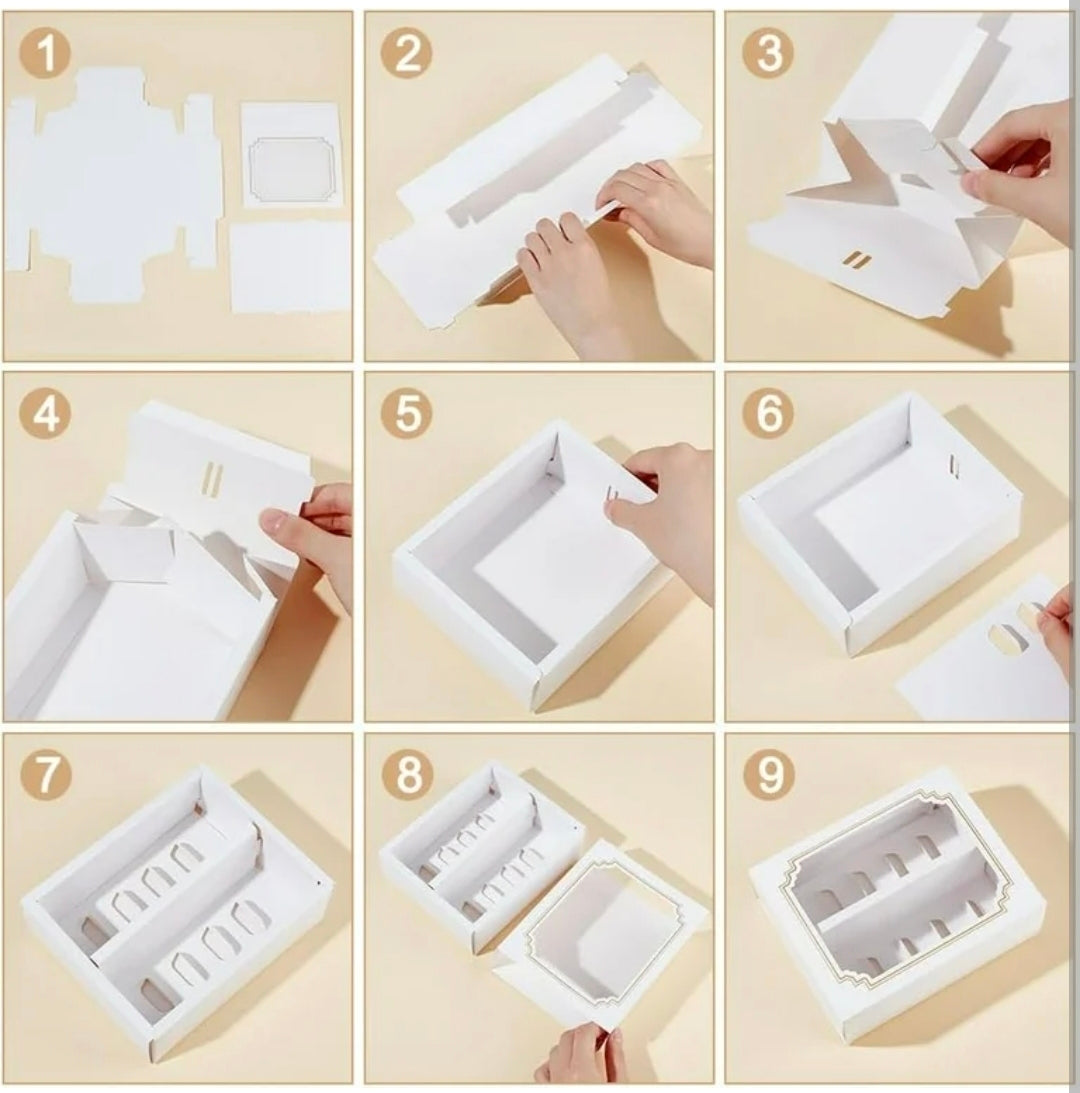 1
2
3
4
5
6
7
8
9